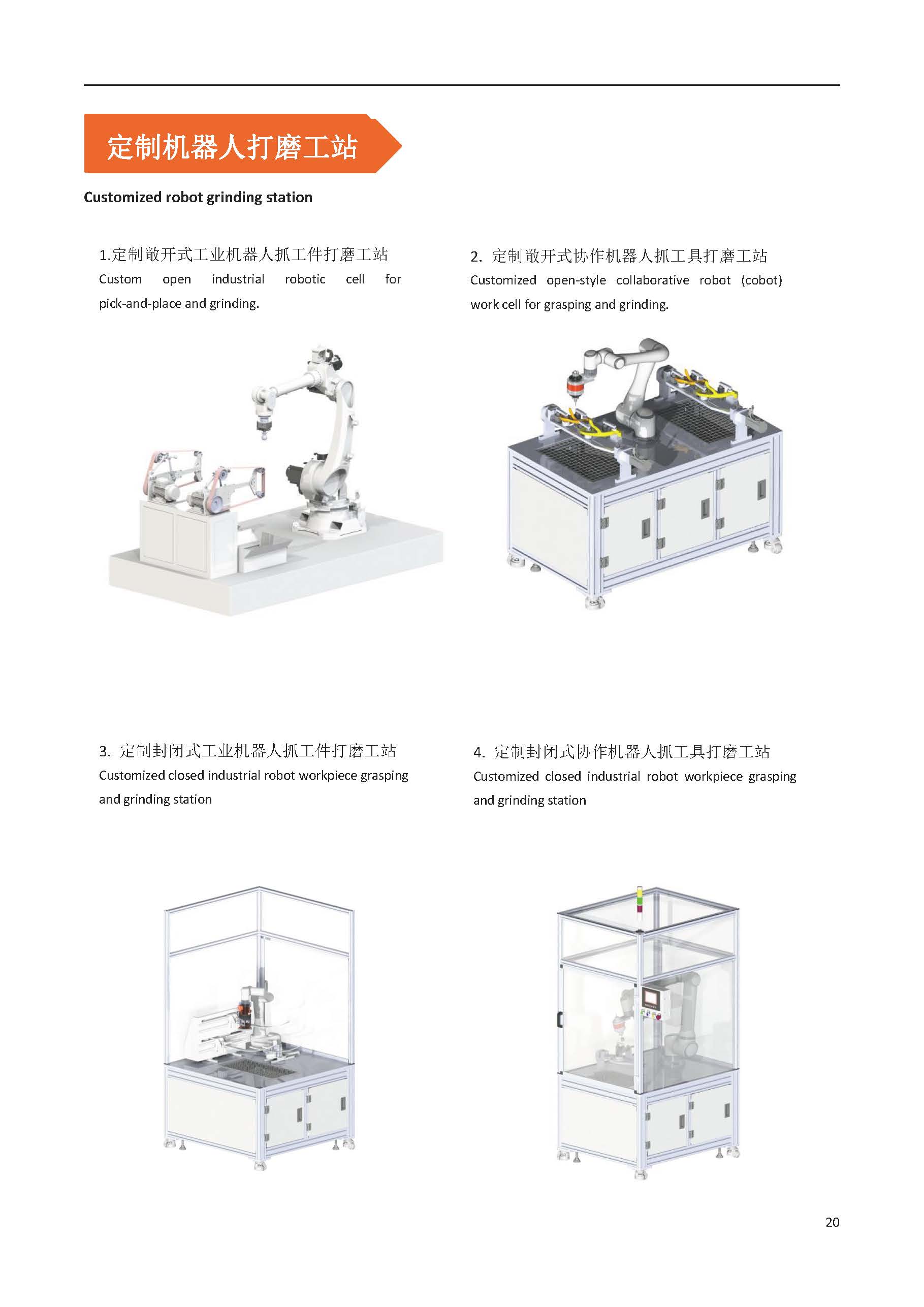 定制机器人打磨工站

Customized robot grinding station

1.定制敞开式工业机器人抓工件打磨工站
Custom open industrial robotic cell for pick-and-place and grinding.

2. 定制敞开式协作机器人抓工具打磨工站
Customized open-style collaborative robot (cobot) work cell for grasping and grinding.

3. 定制封闭式工业机器人抓工件打磨工站
Customized closed industrial robot workpiece grasping and grinding station

4. 定制封闭式协作机器人抓工具打磨工站
Customized closed industrial robot workpiece grasping and grinding station

20